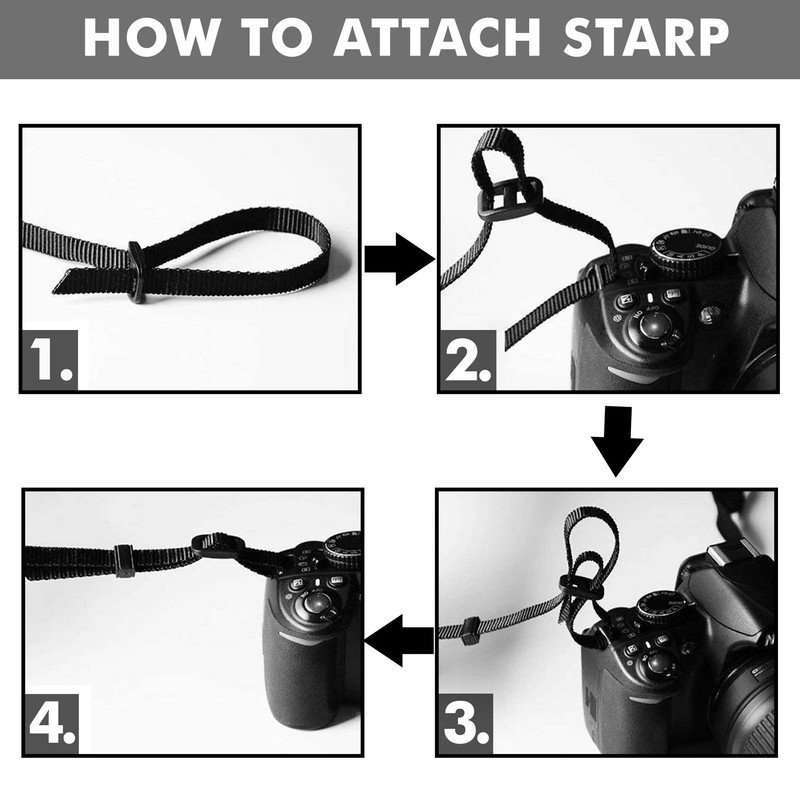 HOW TO ATTACH STARP

1.

2.

3.

4.