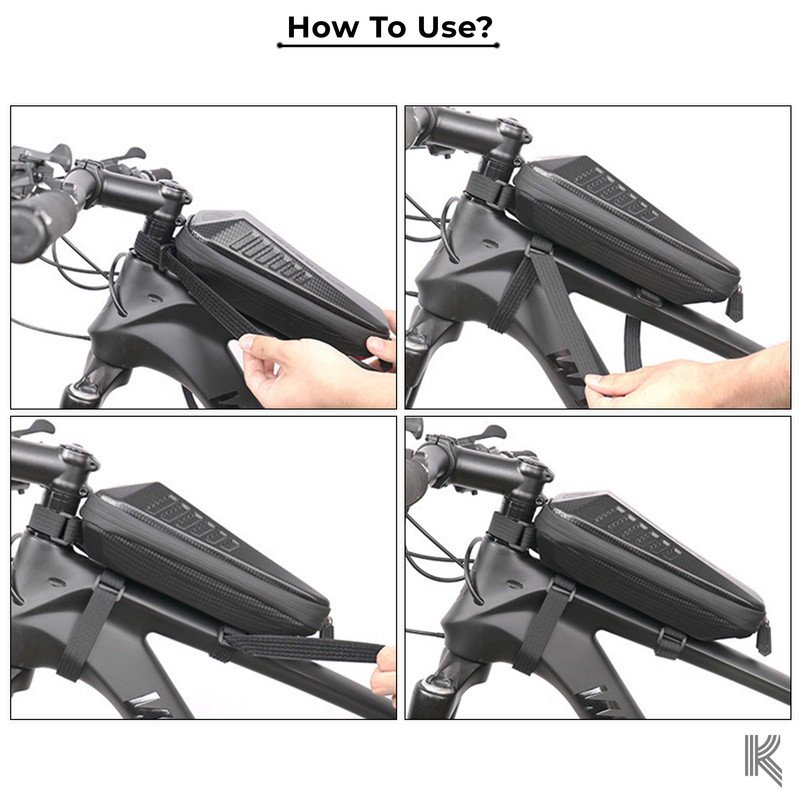 How To Use?

K